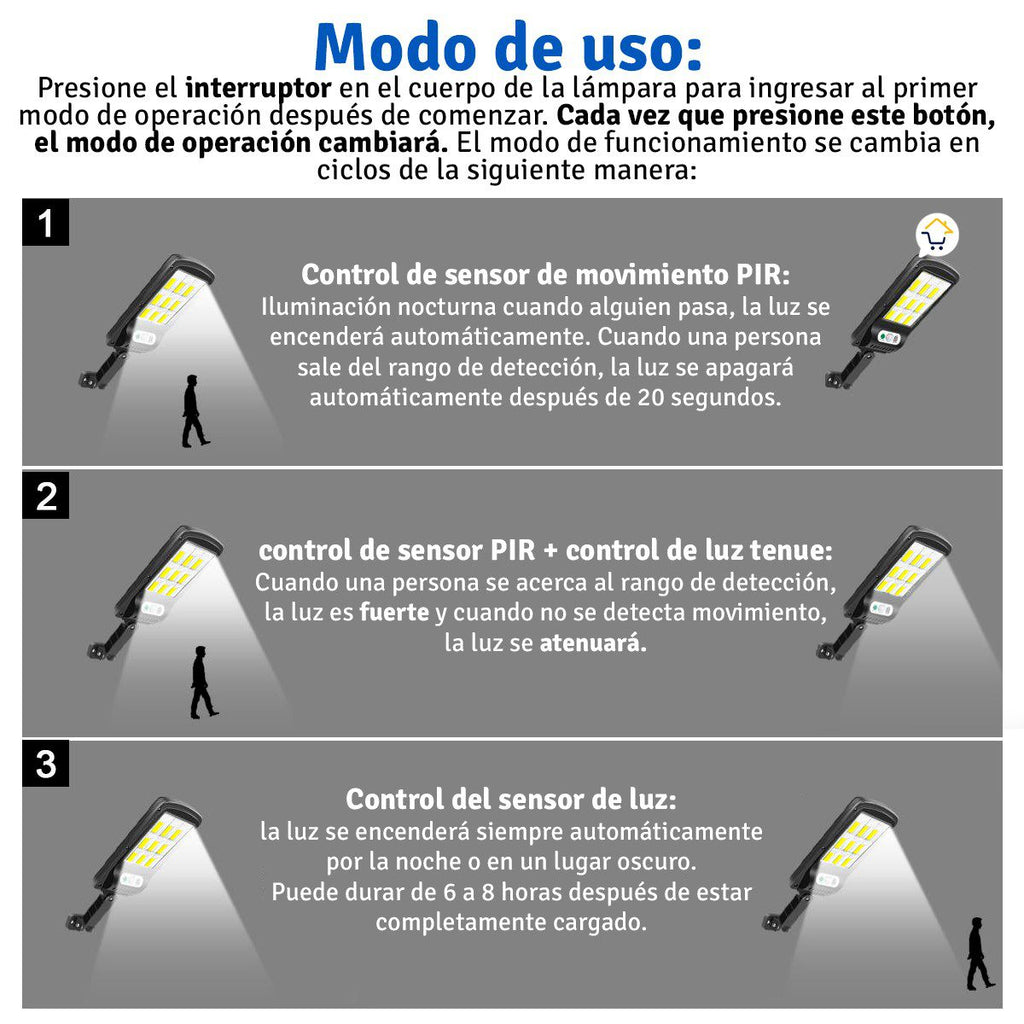 Modo de uso:

Presione el interruptor en el cuerpo de la lámpara para ingresar al primer modo de operación después de comenzar. Cada vez que presione este botón, el modo de operación cambiará. El modo de funcionamiento se cambia en ciclos de la siguiente manera:

1

Control de sensor de movimiento PIR:
Iluminación nocturna cuando alguien pasa, la luz se encenderá automáticamente. Cuando una persona sale del rango de detección, la luz se apagará automáticamente después de 20 segundos.

2

control de sensor PIR + control de luz tenue:
Cuando una persona se acerca al rango de detección, la luz es fuerte y cuando no se detecta movimiento, la luz se atenuará.

3

Control del sensor de luz:
la luz se encenderá siempre automáticamente por la noche o en un lugar oscuro.
Puede durar de 6 a 8 horas después de estar completamente cargado.